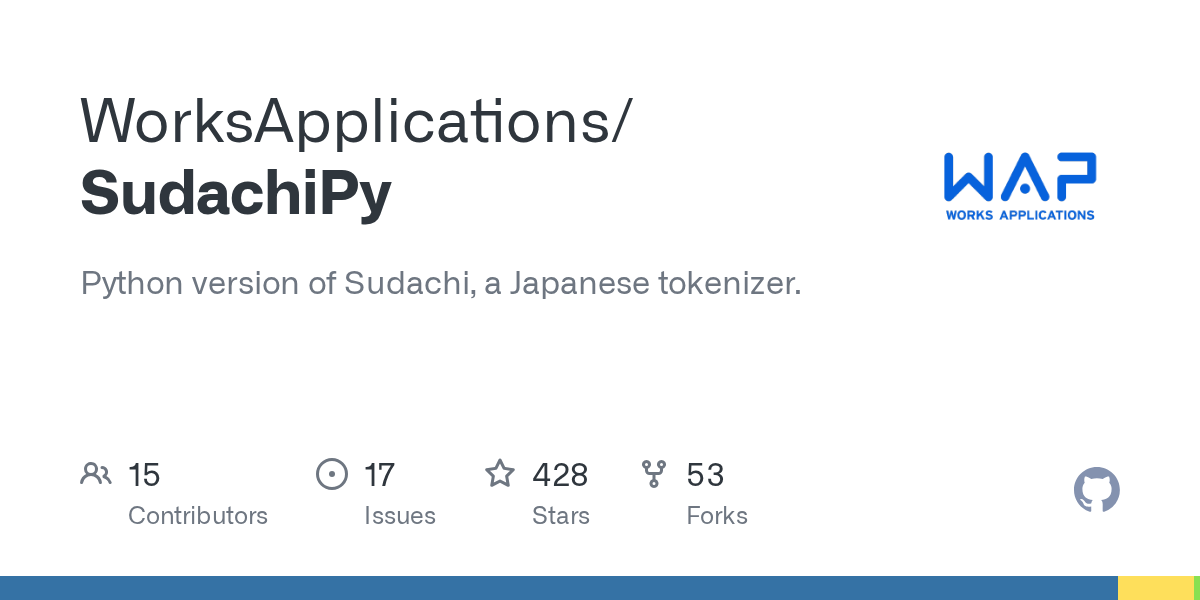 WorksApplications/
SudachiPy

WAP
WORKS APPLICATIONS

Python version of Sudachi, a Japanese tokenizer.

15
Contributors

17
Issues

428
Stars

53
Forks